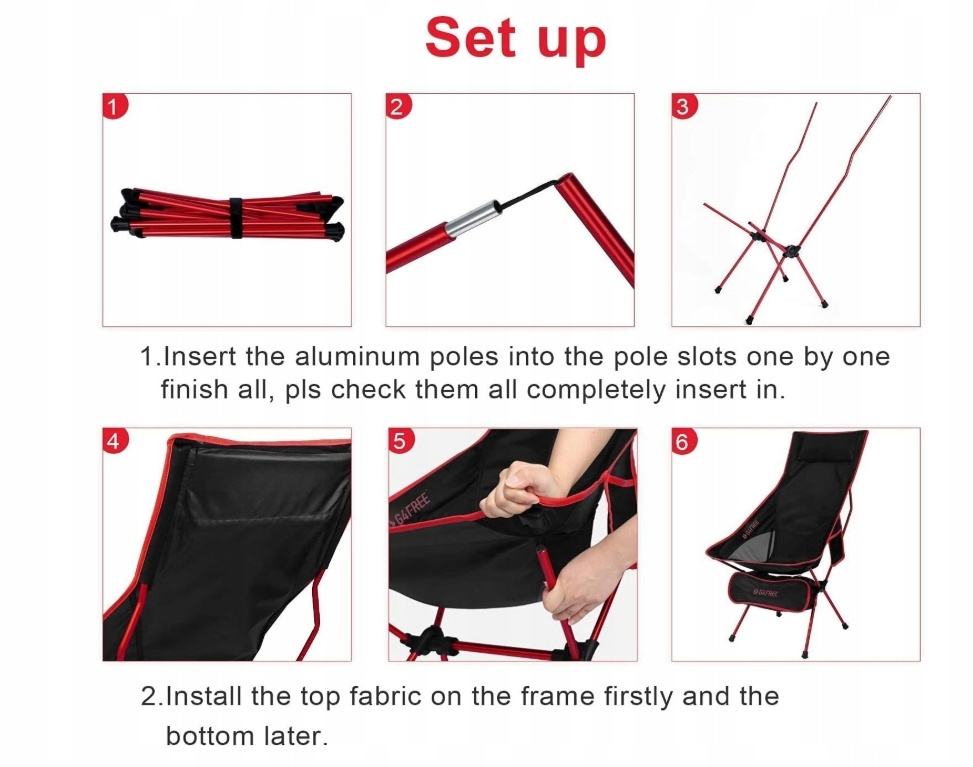 Set up

1

2

3

1.Insert the aluminum poles into the pole slots one by one finish all, pls check them all completely insert in.

4

5

G4FREE

6

G4FREE

G4FREE

2.Install the top fabric on the frame firstly and the bottom later.