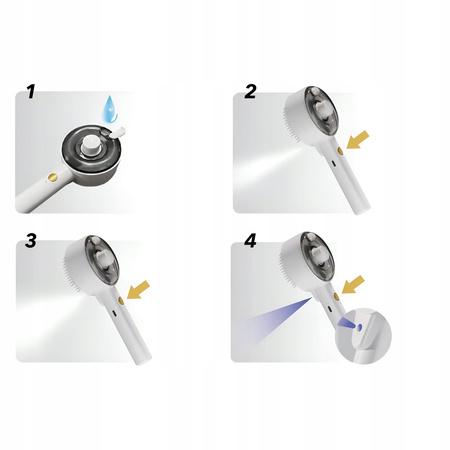 1

2

3

4