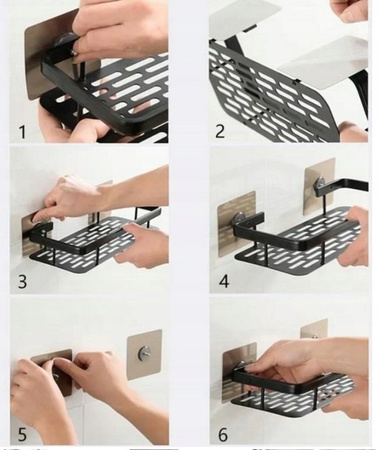 1
2
3
4
5
6