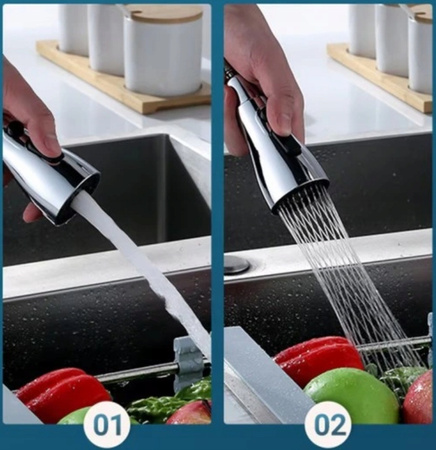 01

02