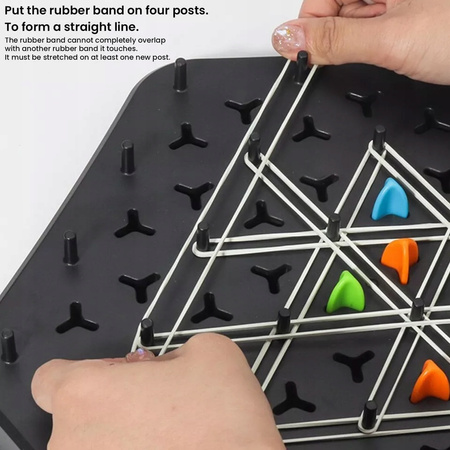 Put the rubber band on four posts.
To form a straight line.

The rubber band cannot completely overlap with another rubber band it touches.
It must be stretched on at least one new post.