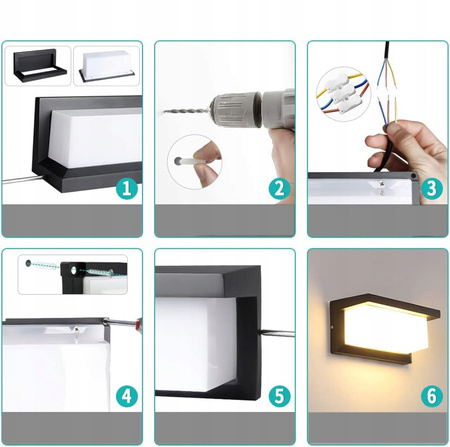 1

2

3

4

5

6