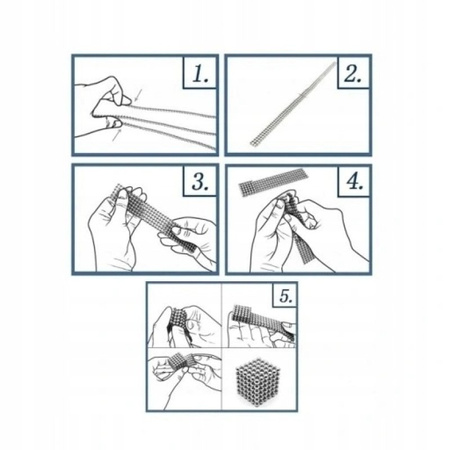 1.

2.

3.

4.

5.