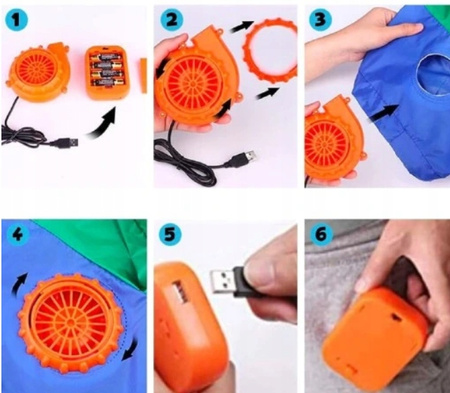 1

2

3

4

5

6