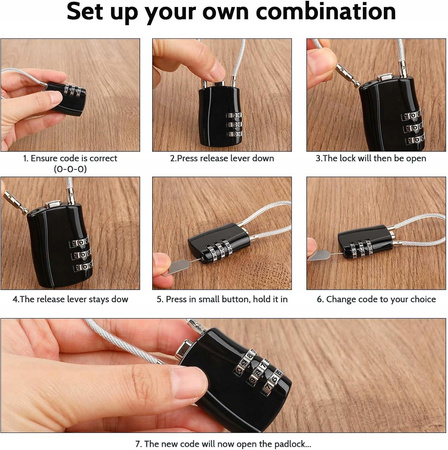 Set up your own combination

1. Ensure code is correct (0-0-0)

2.Press release lever down

3.The lock will then be open

4.The release lever stays dow

5. Press in small button, hold it in

6. Change code to your choice

7. The new code will now open the padlock...