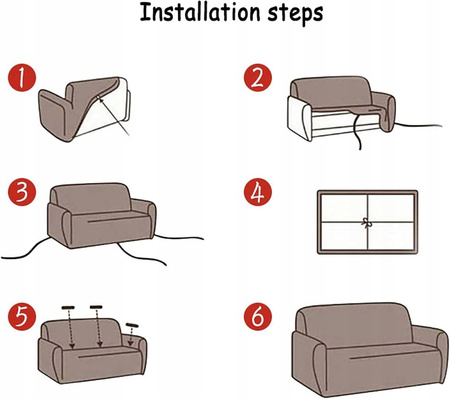 Installation steps

1

2

3

4

5

6