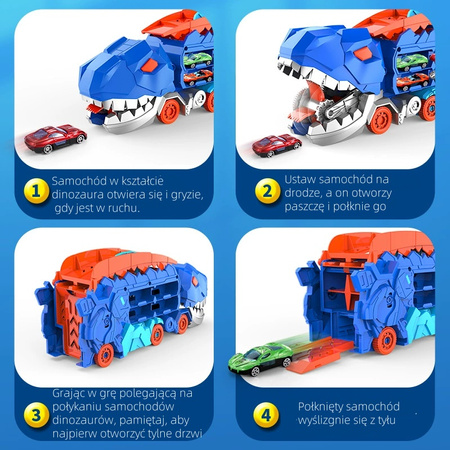 1
Samochód w kształcie dinozaura otwiera się i gryzie, gdy jest w ruchu.

2
Ustaw samochód na drodze, a on otworzy paszczę i połknie go

3
Grając w grę polegającą na połykaniu samochodów dinozaurów, pamiętaj, aby najpierw otworzyć tylne drzwi

4
Połknięty samochód wyślizgnie się z tyłu