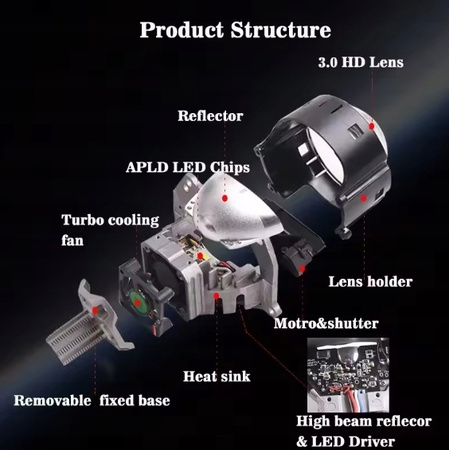 Product Structure

3.0 HD Lens

Reflector

APLD LED Chips

Turbo cooling fan

Lens holder

Motro&shutter

Heat sink

Removable fixed base

High beam reflecor & LED Driver