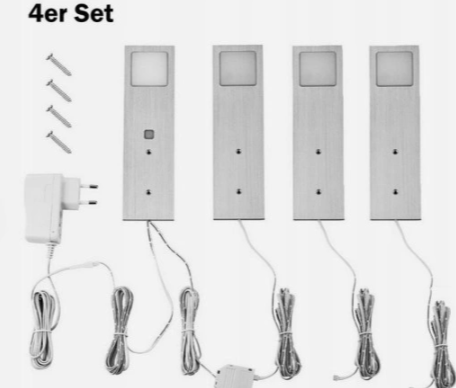 4er Set