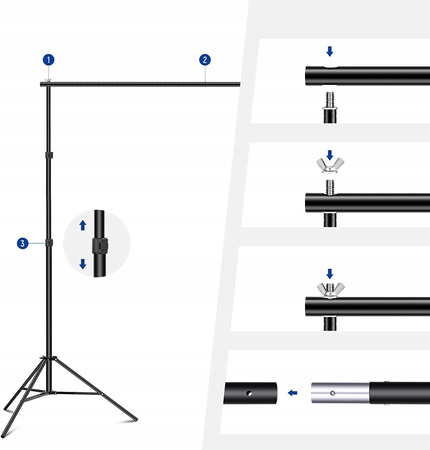 1
2
3