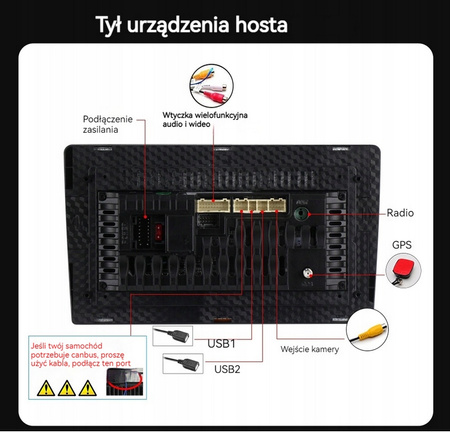 Tył urządzenia hosta

Podłączenie zasilania

Wtyczka wielofunkcyjna audio i wideo

Radio

GPS

Jeśli twój samochód potrzebuje canbus, proszę użyć kabla, podłącz ten port

USB1

USB2

Wejście kamery