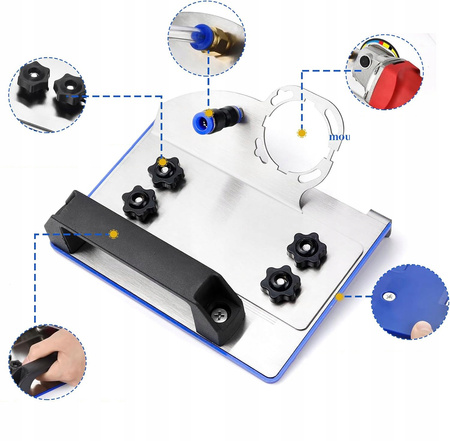 mou