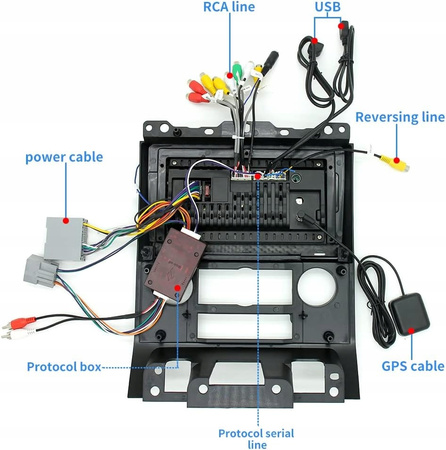 RCA line
USB
Reversing line
power cable
Protocol box
GPS cable
Protocol serial line